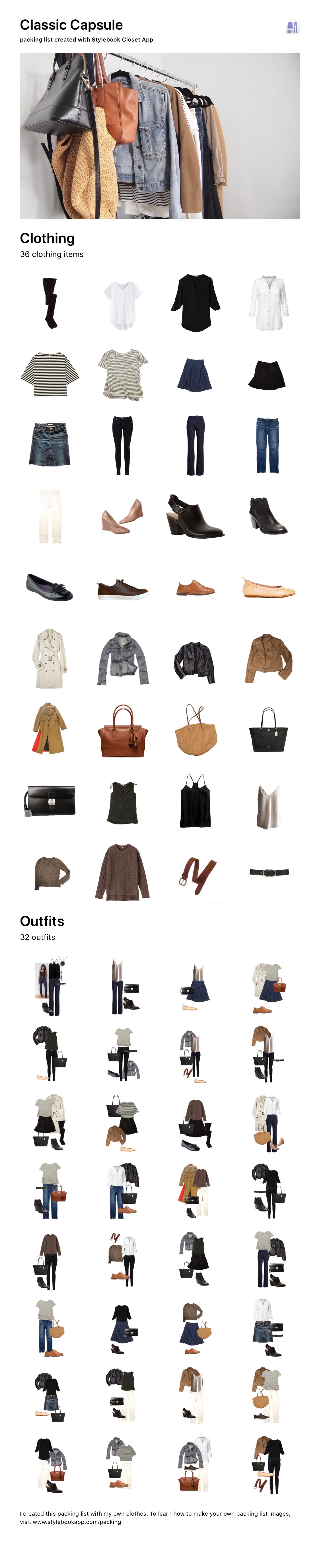 Classic Capsule

packing list created with Stylebook Closet App

Clothing

36 clothing items

Outfits

32 outfits

I created this packing list with my own clothes. To learn how to make your own packing list images, visit www.stylebookapp.com/packing